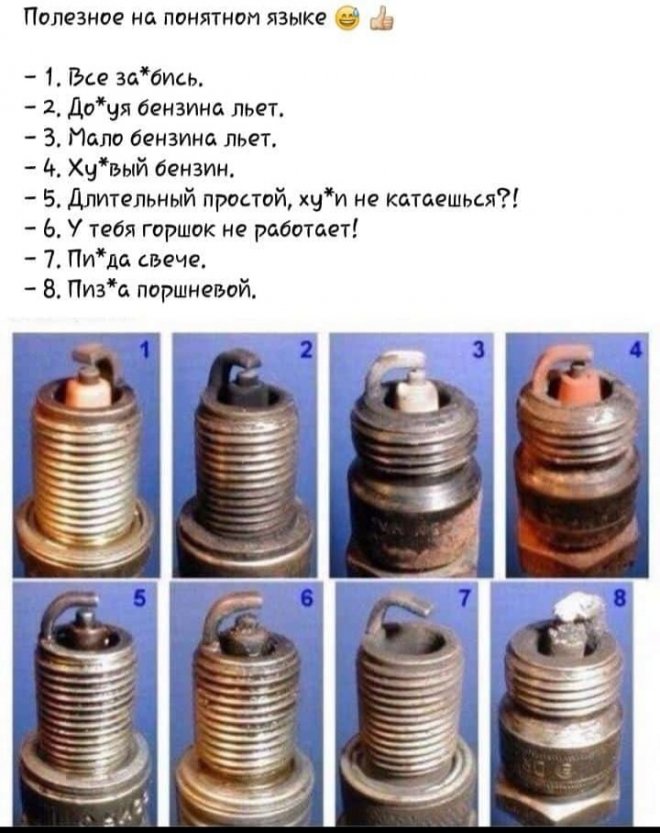 Полезное на понятном языке 😅 👍

– 1. Все за*бись.
– 2. До*уя бензина льет.
– 3. Мало бензина льет.
– 4. Ху*вый бензин.
– 5. Длительный простой, ху*и не катаешься?!
– 6. У тебя горшок не работает!
– 7. Пи*да свече.
– 8. Пиз*а поршневой.

1

2

3

4

5

6

7

8