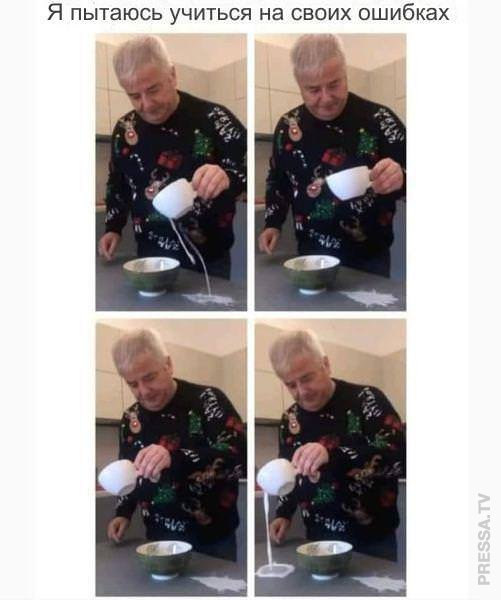 Я пытаюсь учиться на своих ошибках

PRESSA.TV