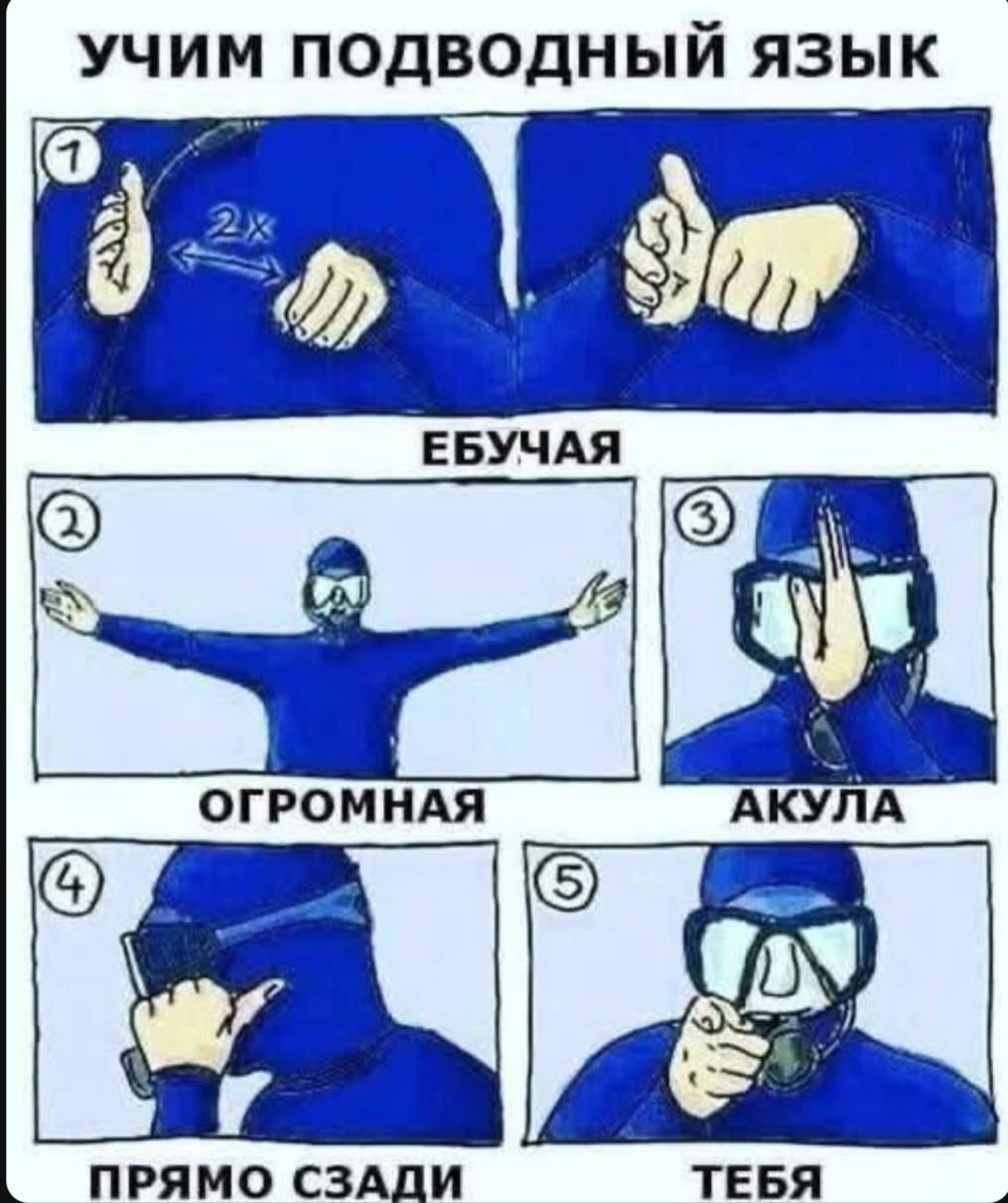 УЧИМ ПОДВОДНЫЙ ЯЗЫК

1

2x

ЕБУЧАЯ

2

ОГРОМНАЯ

3

АКУЛА

4

ПРЯМО СЗАДИ

5

ТЕБЯ