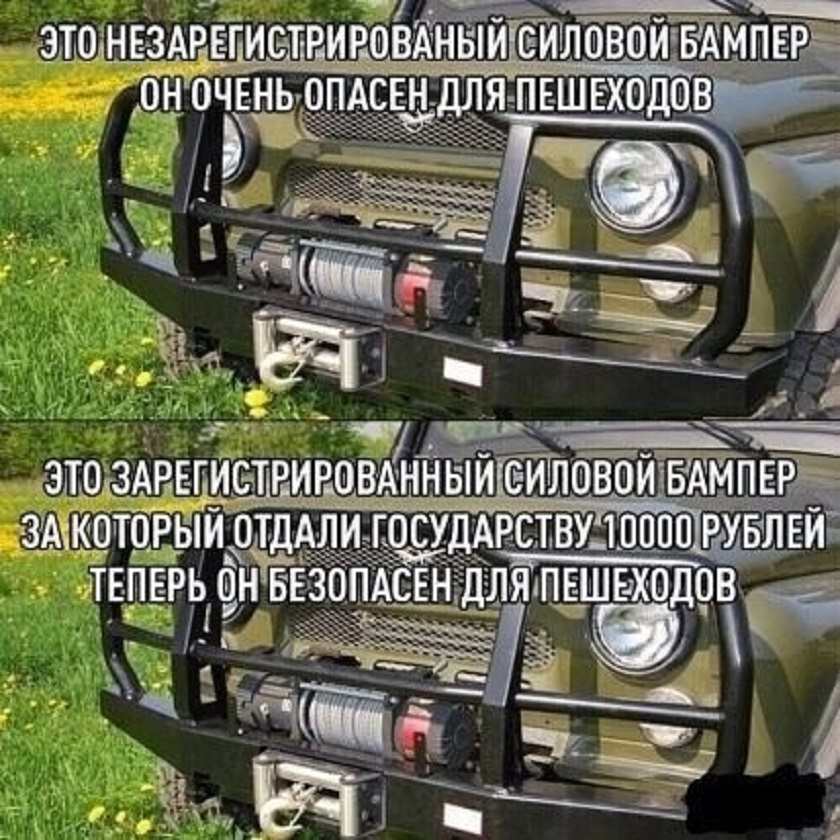 ЭТО НЕЗАРЕГИСТРИРОВАНЫЙ СИЛОВОЙ БАМПЕР
ОН ОЧЕНЬ ОПАСЕН ДЛЯ ПЕШЕХОДОВ

ЭТО ЗАРЕГИСТРИРОВАННЫЙ СИЛОВОЙ БАМПЕР
ЗА КОТОРЫЙ ОТДАЛИ ГОСУДАРСТВУ 10000 РУБЛЕЙ
ТЕПЕРЬ ОН БЕЗОПАСЕН ДЛЯ ПЕШЕХОДОВ